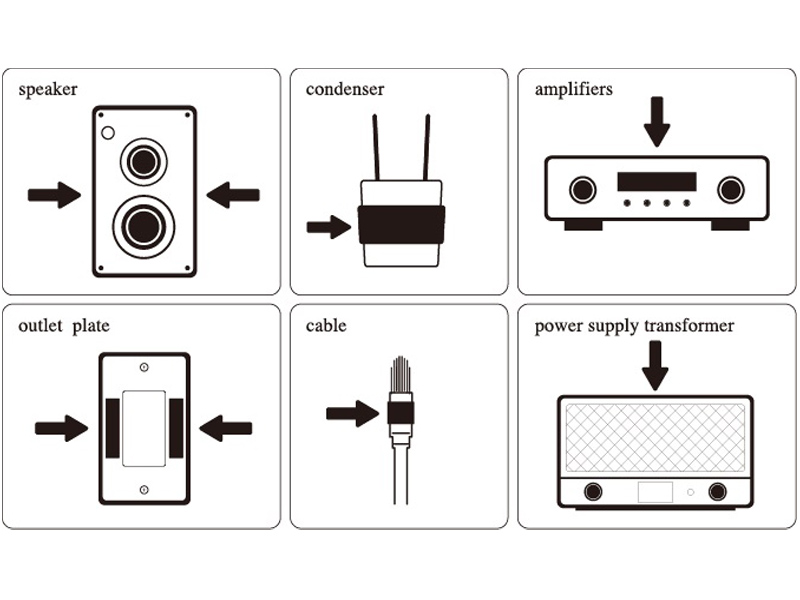 speaker

condenser

amplifiers

outlet plate

cable

power supply transformer