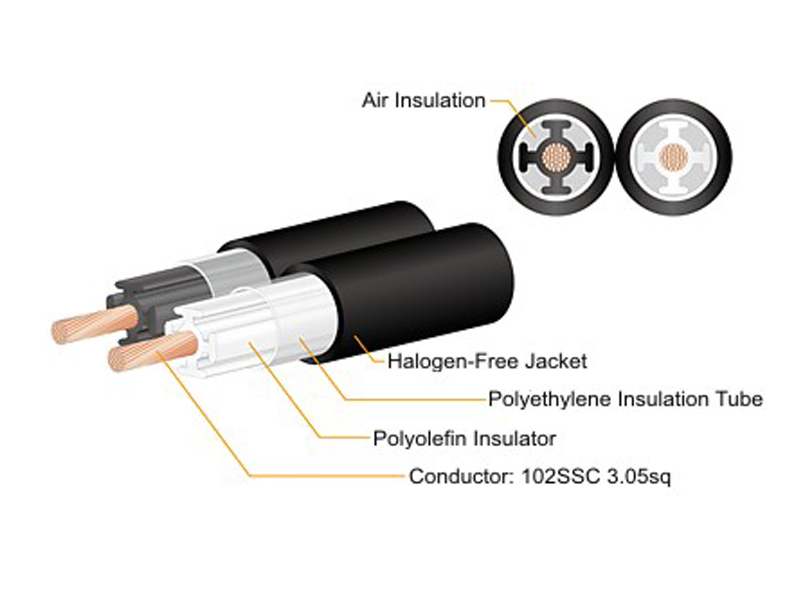 Air Insulation

Halogen-Free Jacket

Polyethylene Insulation Tube

Polyolefin Insulator

Conductor: 102SSC 3.05sq